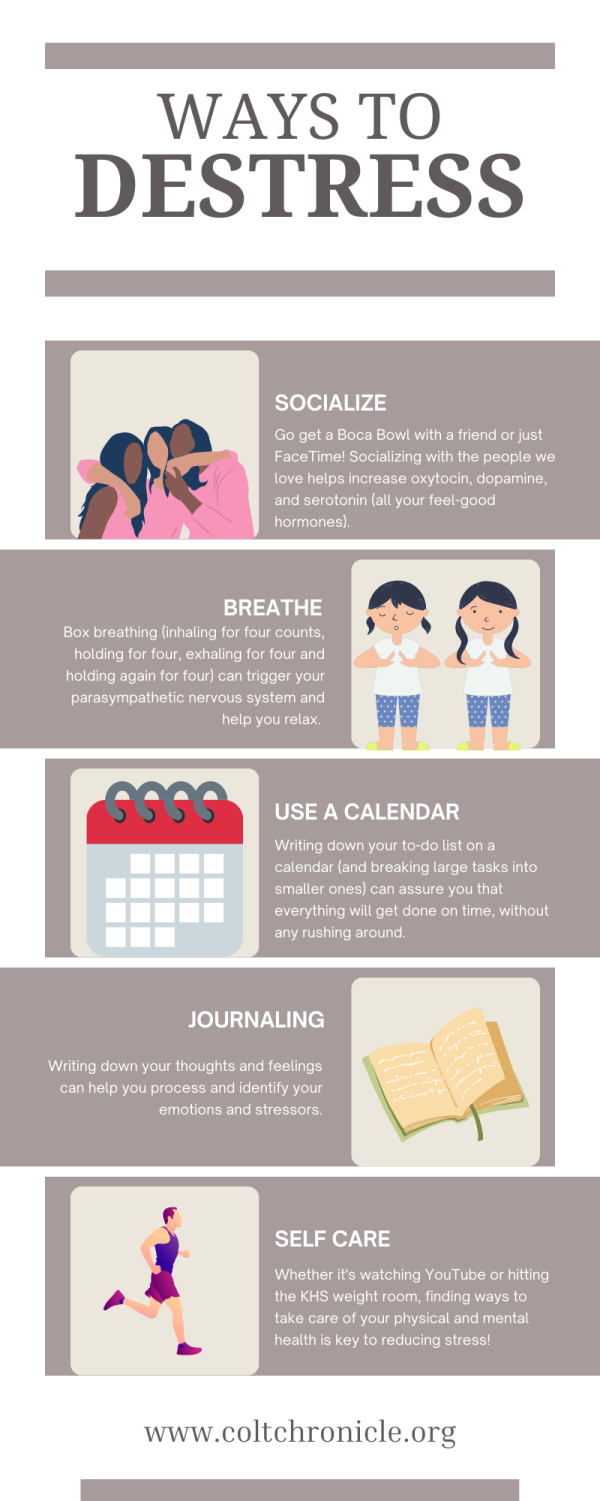 WAYS TO
DESTRESS

SOCIALIZE

Go get a Boca Bowl with a friend or just FaceTime! Socializing with the people we love helps increase oxytocin, dopamine, and serotonin (all your feel-good hormones).

BREATHE

Box breathing (inhaling for four counts, holding for four, exhaling for four and holding again for four) can trigger your parasympathetic nervous system and help you relax.

USE A CALENDAR

Writing down your to-do list on a calendar (and breaking large tasks into smaller ones) can assure you that everything will get done on time, without any rushing around.

JOURNALING

Writing down your thoughts and feelings can help you process and identify your emotions and stressors.

SELF CARE

Whether it's watching YouTube or hitting the KHS weight room, finding ways to take care of your physical and mental health is key to reducing stress!

www.coltchronicle.org