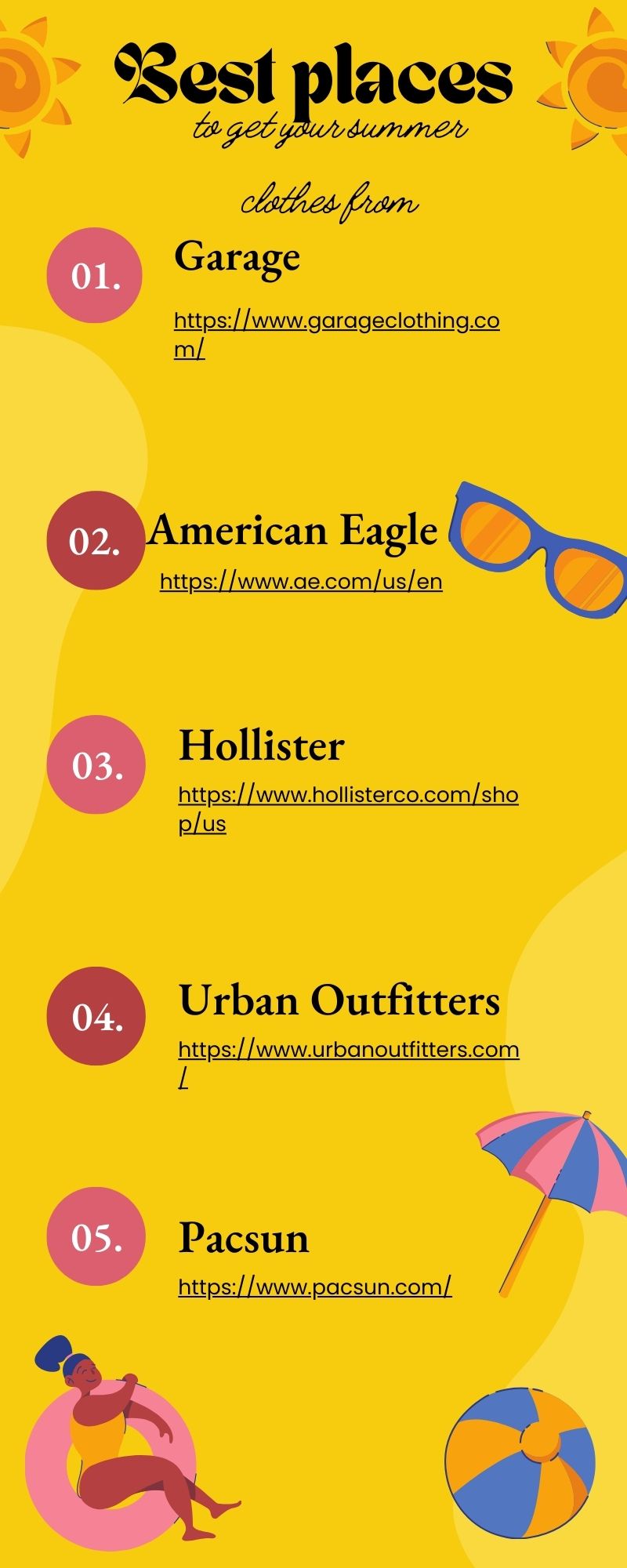 Best places
to get your summer

clothes from

01. Garage

https://www.garageclothing.com/

02. American Eagle

https://www.ae.com/us/en

03. Hollister

https://www.hollisterco.com/shop/us

04. Urban Outfitters

https://www.urbanoutfitters.com/

05. Pacsun

https://www.pacsun.com/